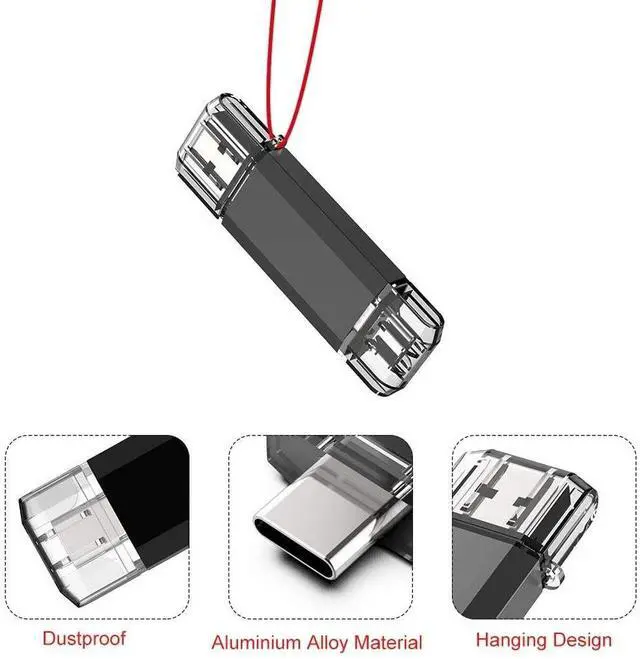 Dustproof

Aluminium Alloy Material

Hanging Design