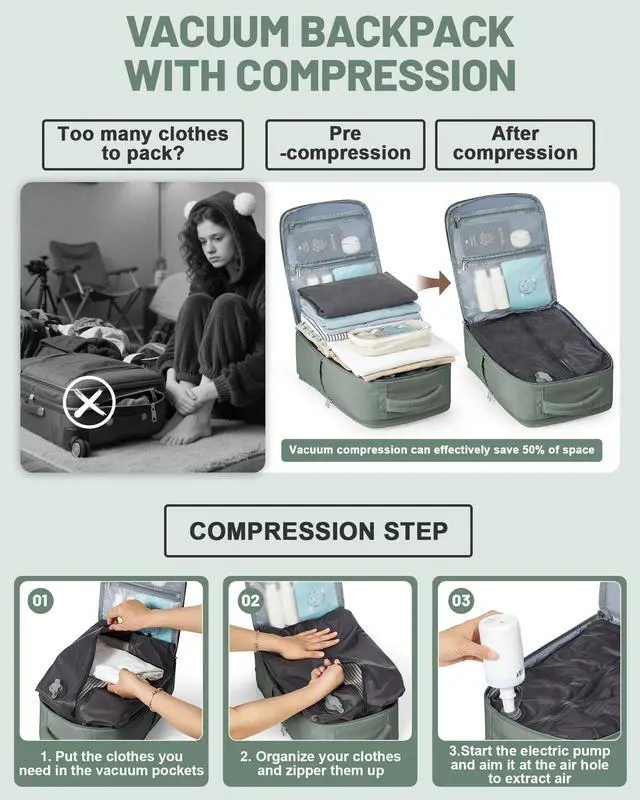 VACUUM BACKPACK WITH COMPRESSION

Too many clothes to pack?

Pre -compression

After compression

Vacuum compression can effectively save 50% of space

COMPRESSION STEP

01

1. Put the clothes you need in the vacuum pockets

02

2. Organize your clothes and zipper them up

03

3.Start the electric pump and aim it at the air hole to extract air