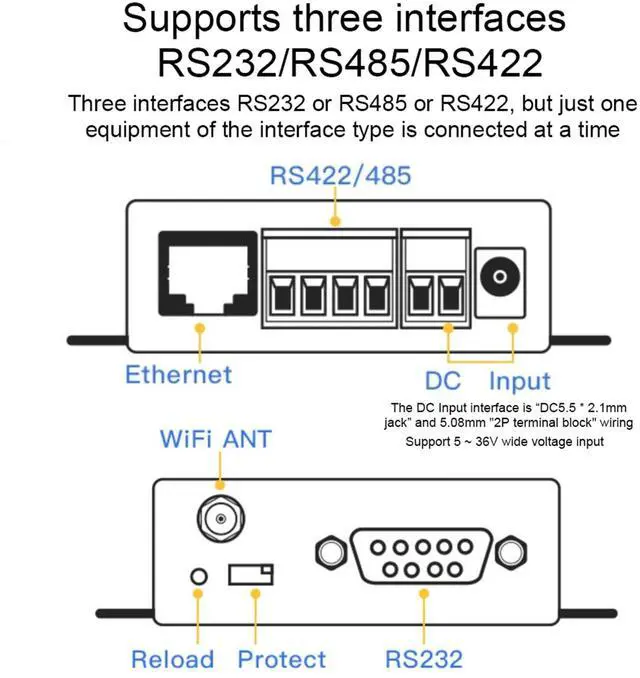 Supports three interfaces RS232/RS485/RS422

Three interfaces RS232 or RS485 or RS422, but just one equipment of the interface type is connected at a time

RS422/485

Ethernet

DC Input

The DC Input interface is “DC5.5 * 2.1mm jack” and 5.08mm "2P terminal block" wiring
Support 5 ~ 36V wide voltage input

WiFi ANT

Reload

Protect

RS232