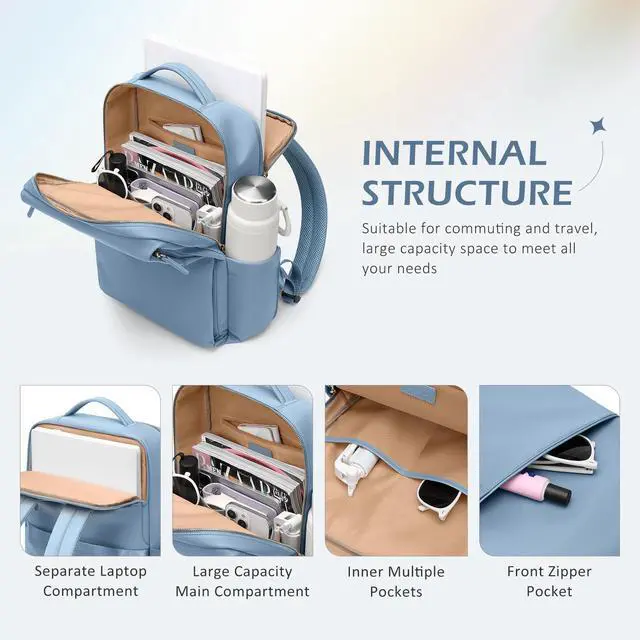 INTERNAL STRUCTURE

Suitable for commuting and travel, large capacity space to meet all your needs

Separate Laptop Compartment

Large Capacity Main Compartment

Inner Multiple Pockets

Front Zipper Pocket