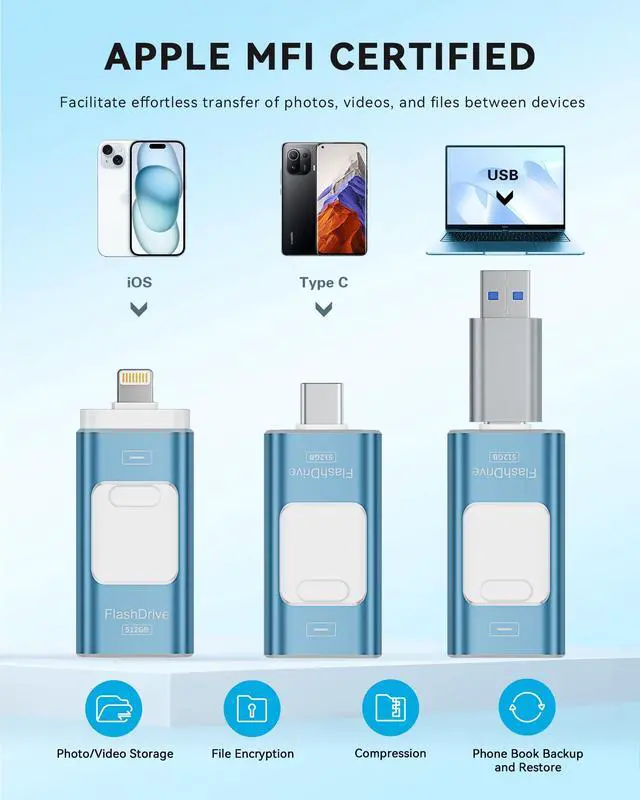 APPLE MFI CERTIFIED

Facilitate effortless transfer of photos, videos, and files between devices

USB

iOS

Type C

FlashDrive
512GB

FlashDrive
512GB

FlashDrive
512GB

Photo/Video Storage

File Encryption

Compression

Phone Book Backup and Restore