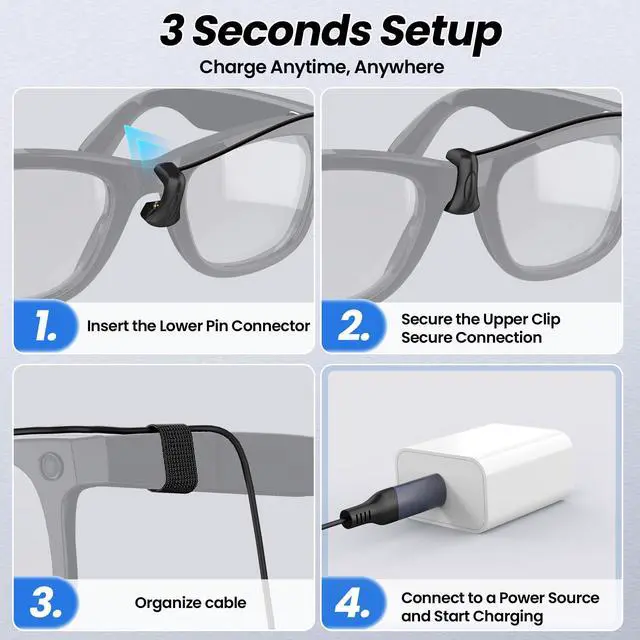 3 Seconds Setup

Charge Anytime, Anywhere

1. Insert the Lower Pin Connector

2. Secure the Upper Clip Secure Connection

3. Organize cable

4. Connect to a Power Source and Start Charging