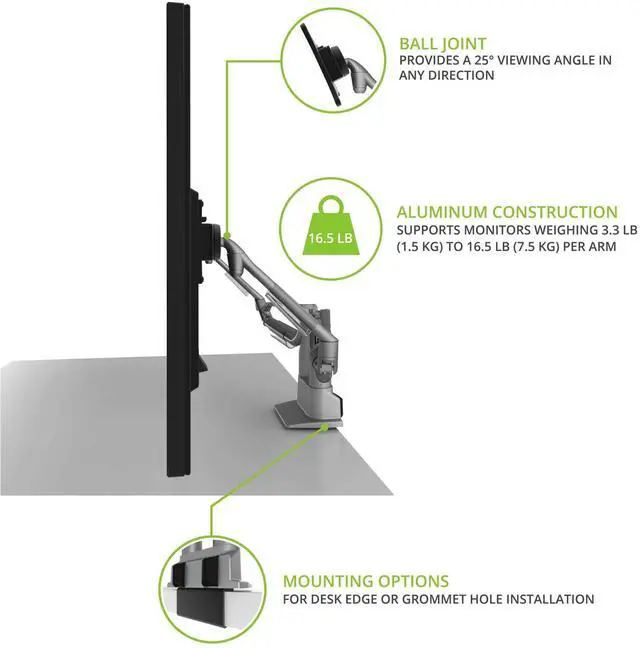 BALL JOINT
PROVIDES A 25° VIEWING ANGLE IN ANY DIRECTION

16.5 LB

ALUMINUM CONSTRUCTION
SUPPORTS MONITORS WEIGHING 3.3 LB (1.5 KG) TO 16.5 LB (7.5 KG) PER ARM

MOUNTING OPTIONS
FOR DESK EDGE OR GROMMET HOLE INSTALLATION