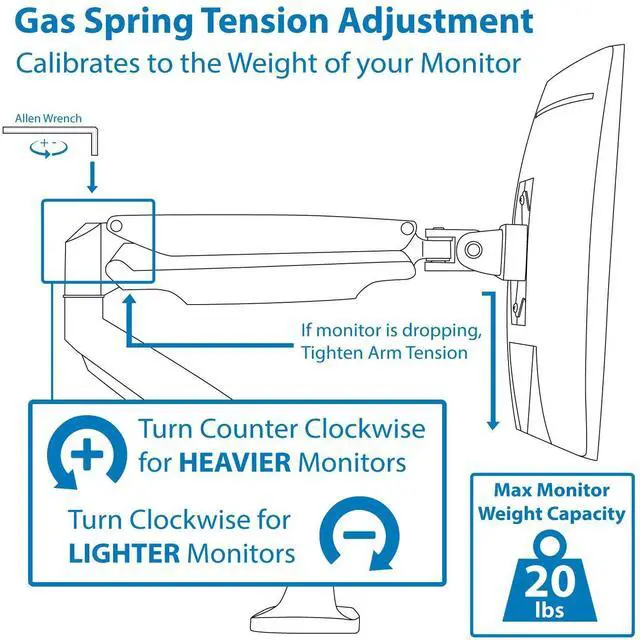 Gas Spring Tension Adjustment
Calibrates to the Weight of your Monitor

Allen Wrench

+ -

If monitor is dropping, Tighten Arm Tension

+

Turn Counter Clockwise for HEAVIER Monitors

Turn Clockwise for LIGHTER Monitors

−

Max Monitor Weight Capacity

20 lbs