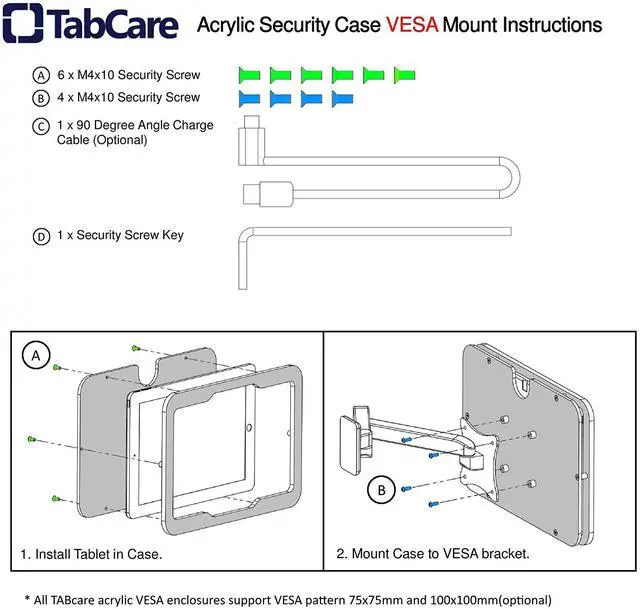 TabCare

Acrylic Security Case VESA Mount Instructions

A 6 x M4x10 Security Screw

B 4 x M4x10 Security Screw

C 1 x 90 Degree Angle Charge Cable (Optional)

D 1 x Security Screw Key

A

1. Install Tablet in Case.

B

2. Mount Case to VESA bracket.

* All TABcare acrylic VESA enclosures support VESA pattern 75x75mm and 100x100mm(optional)