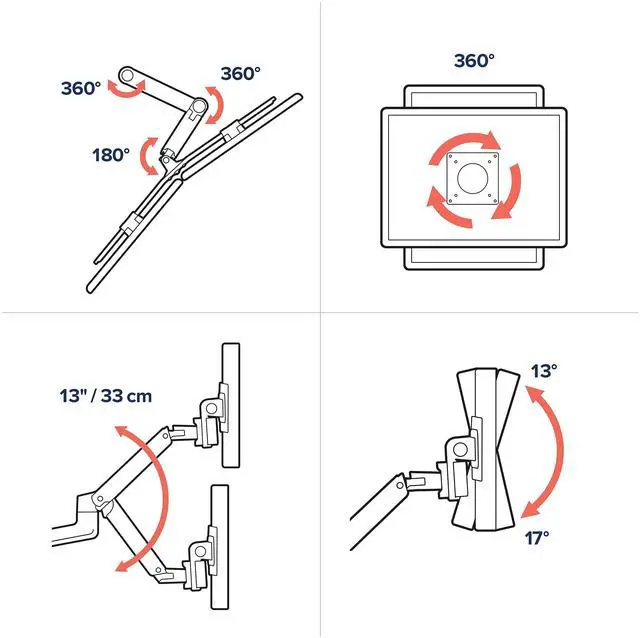 360°
360°
180°

360°

13" / 33 cm

13°
17°