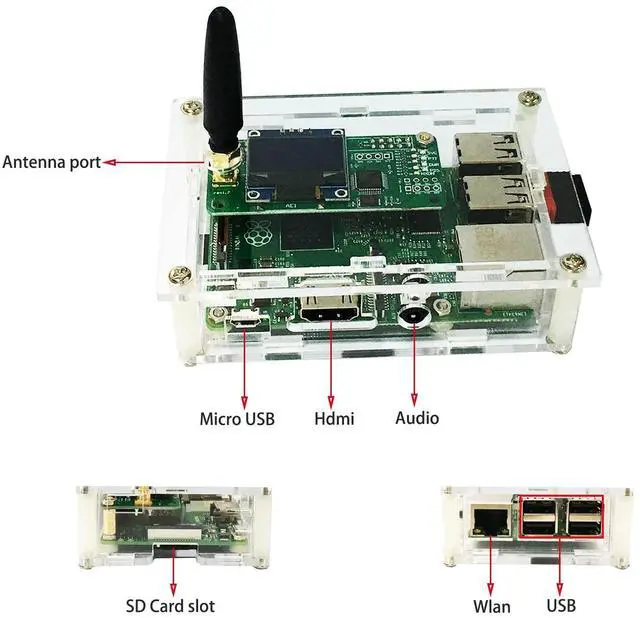 Antenna port

Micro USB

Hdmi

Audio

SD Card slot

Wlan

USB