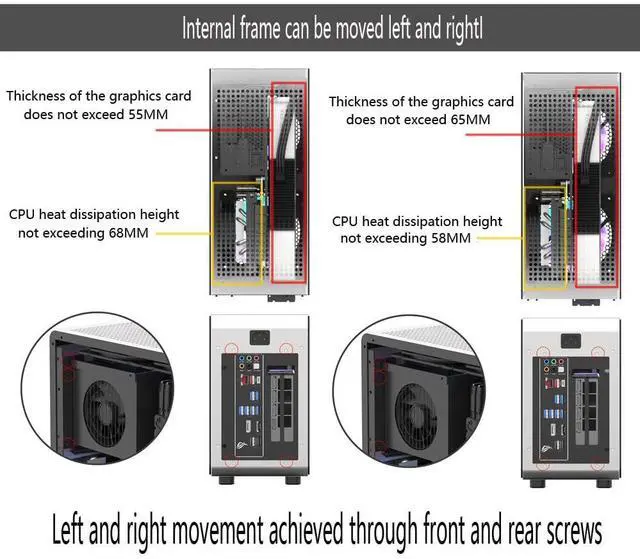 Internal frame can be moved left and rightl

Thickness of the graphics card does not exceed 55MM

CPU heat dissipation height not exceeding 68MM

Thickness of the graphics card does not exceed 65MM

CPU heat dissipation height not exceeding 58MM

Left and right movement achieved through front and rear screws