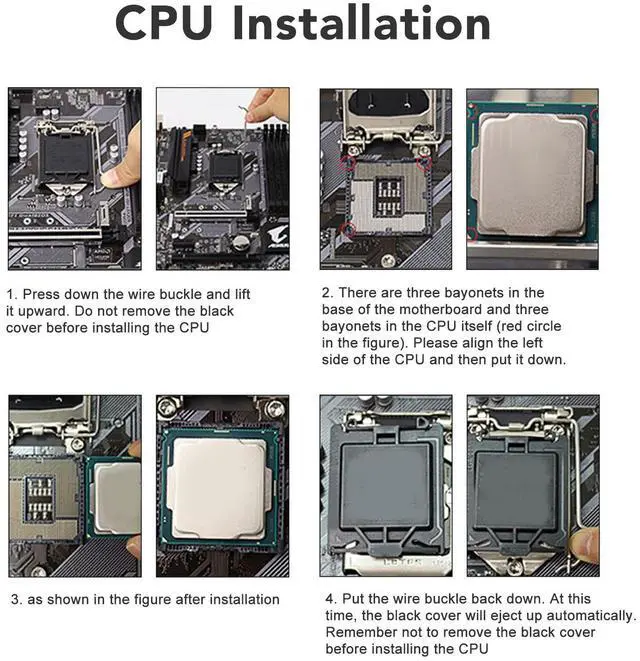 CPU Installation

1. Press down the wire buckle and lift it upward. Do not remove the black cover before installing the CPU

2. There are three bayonets in the base of the motherboard and three bayonets in the CPU itself (red circle in the figure). Please align the left side of the CPU and then put it down.

3. as shown in the figure after installation

4. Put the wire buckle back down. At this time, the black cover will eject up automatically. Remember not to remove the black cover before installing the CPU