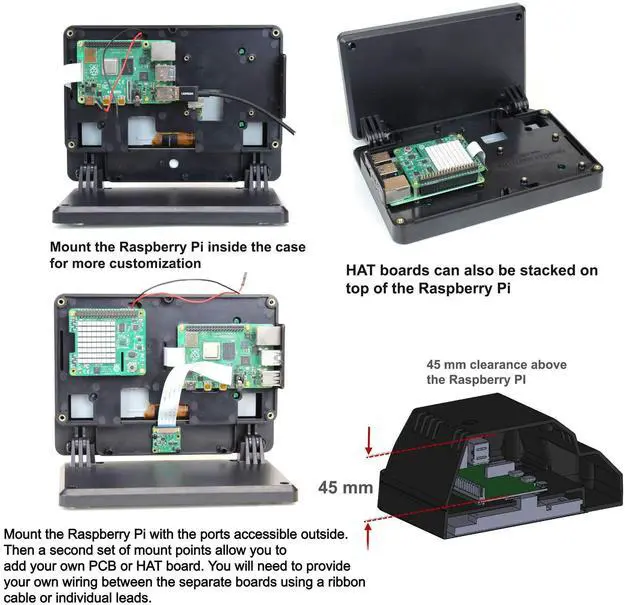 Mount the Raspberry Pi inside the case for more customization

HAT boards can also be stacked on top of the Raspberry Pi

45 mm clearance above the Raspberry PI

45 mm

Mount the Raspberry Pi with the ports accessible outside. Then a second set of mount points allow you to add your own PCB or HAT board. You will need to provide your own wiring between the separate boards using a ribbon cable or individual leads.