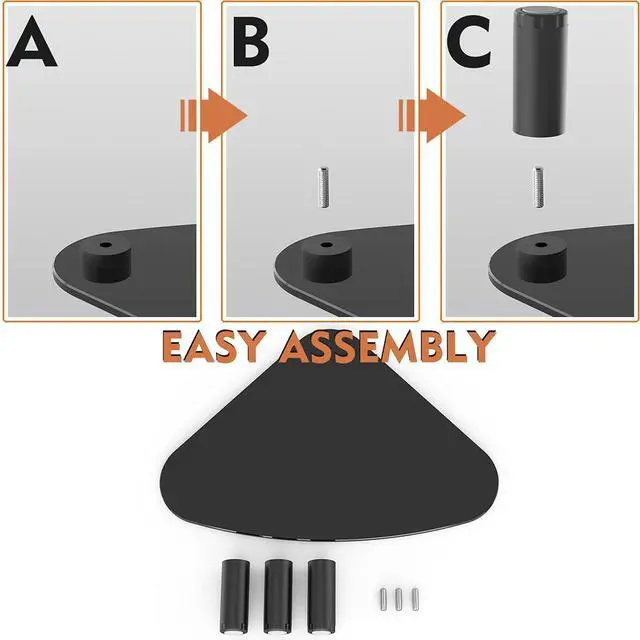 A

B

C

EASY ASSEMBLY