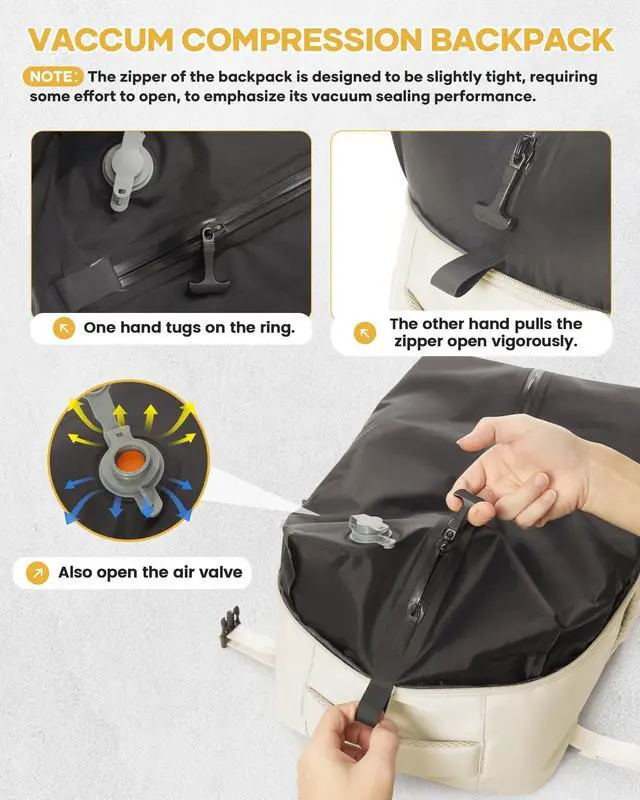 VACCUM COMPRESSION BACKPACK

NOTE: The zipper of the backpack is designed to be slightly tight, requiring some effort to open, to emphasize its vacuum sealing performance.

One hand tugs on the ring.

The other hand pulls the zipper open vigorously.

Also open the air valve