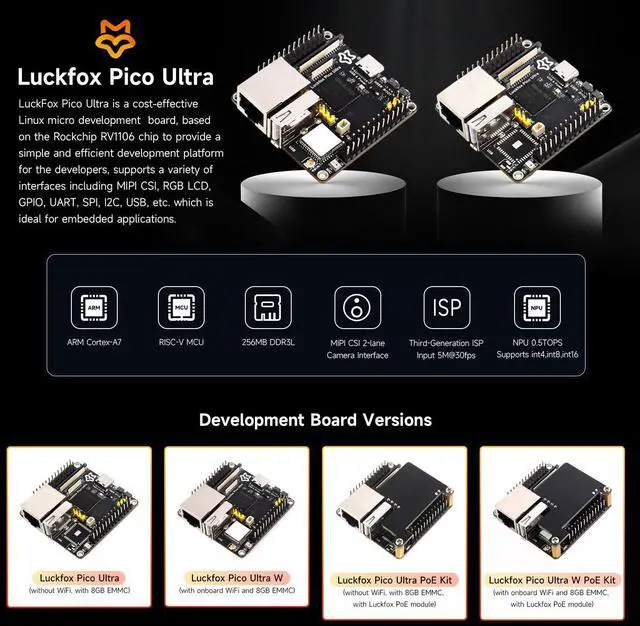 Luckfox Pico Ultra

LuckFox Pico Ultra is a cost-effective Linux micro development board, based on the Rockchip RV1106 chip to provide a simple and efficient development platform for the developers, supports a variety of interfaces including MIPI CSI, RGB LCD, GPIO, UART, SPI, I2C, USB, etc. which is ideal for embedded applications.

ARM
ARM Cortex-A7

MCU
RISC-V MCU

256MB DDR3L

MIPI CSI 2-lane
Camera Interface

ISP
Third-Generation ISP
Input 5M@30fps

NPU
NPU 0.5TOPS
Supports int4,int8,int16

Development Board Versions

Luckfox Pico Ultra
(without WiFi, with 8GB EMMC)

Luckfox Pico Ultra W
(with onboard WiFi and 8GB EMMC)

Luckfox Pico Ultra PoE Kit
(without WiFi, with 8GB EMMC, with Luckfox PoE module)

Luckfox Pico Ultra W PoE Kit
(with onboard WiFi and 8GB EMMC, with Luckfox PoE module)