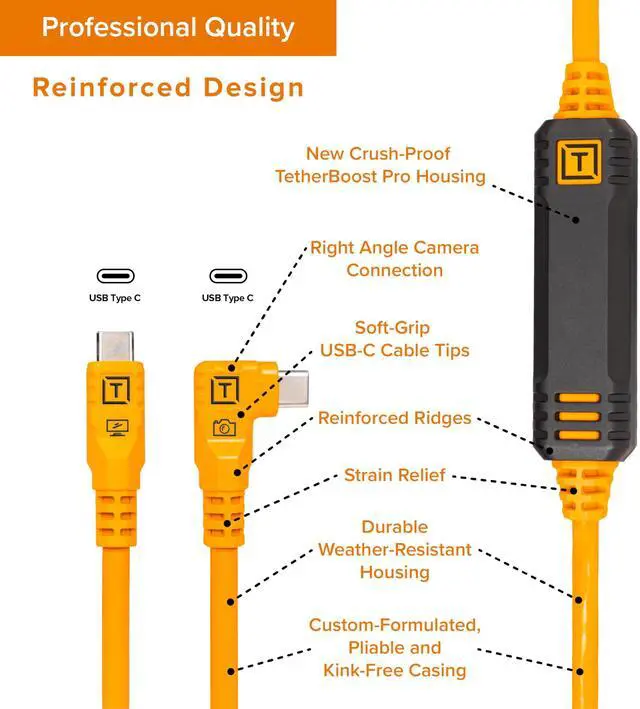 Professional Quality

Reinforced Design

New Crush-Proof TetherBoost Pro Housing

USB Type C

USB Type C

Right Angle Camera Connection

Soft-Grip USB-C Cable Tips

T

T

T

Reinforced Ridges

Strain Relief

Durable Weather-Resistant Housing

Custom-Formulated, Pliable and Kink-Free Casing