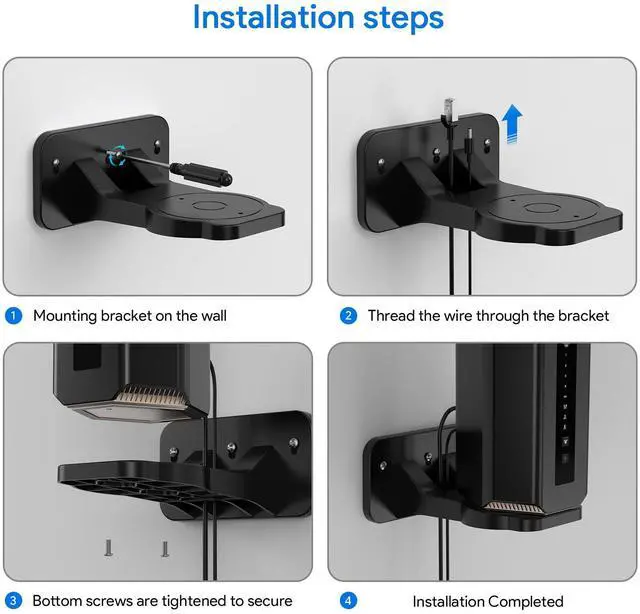 Installation steps

1 Mounting bracket on the wall

2 Thread the wire through the bracket

3 Bottom screws are tightened to secure

4 Installation Completed