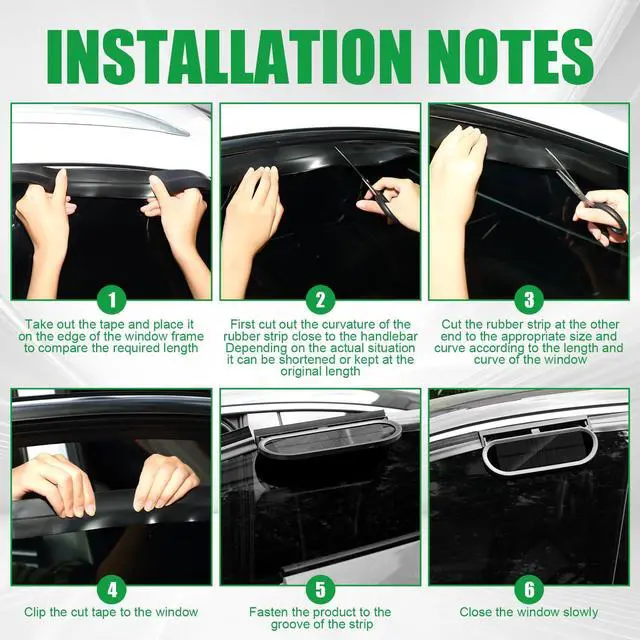 INSTALLATION NOTES

1
Take out the tape and place it on the edge of the window frame to compare the required length

2
First cut out the curvature of the rubber strip close to the handlebar Depending on the actual situation it can be shortened or kept at the original length

3
Cut the rubber strip at the other end to the appropriate size and curve according to the length and curve of the window

4
Clip the cut tape to the window

5
Fasten the product to the groove of the strip

6
Close the window slowly