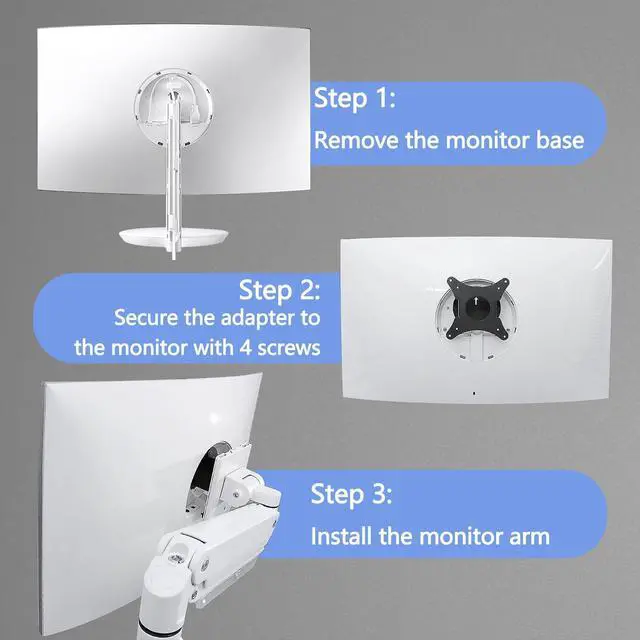 Step 1:
Remove the monitor base

Step 2:
Secure the adapter to the monitor with 4 screws

Step 3:
Install the monitor arm