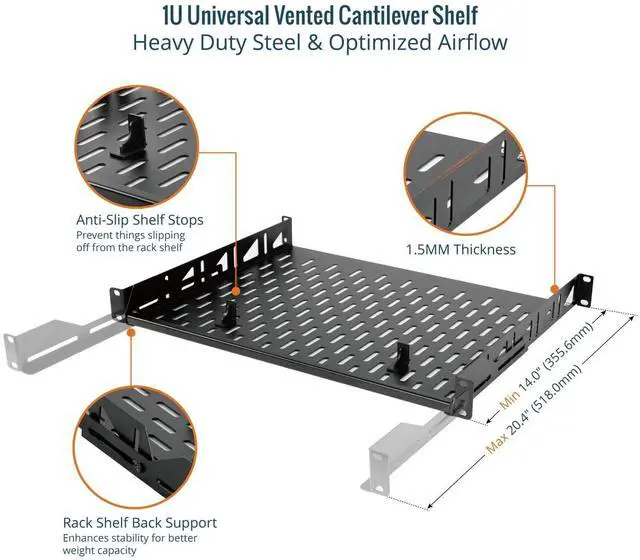 1U Universal Vented Cantilever Shelf
Heavy Duty Steel & Optimized Airflow

Anti-Slip Shelf Stops
Prevent things slipping off from the rack shelf

1.5MM Thickness

Min 14.0" (355.6mm)

Max 20.4" (518.0mm)

Rack Shelf Back Support
Enhances stability for better weight capacity