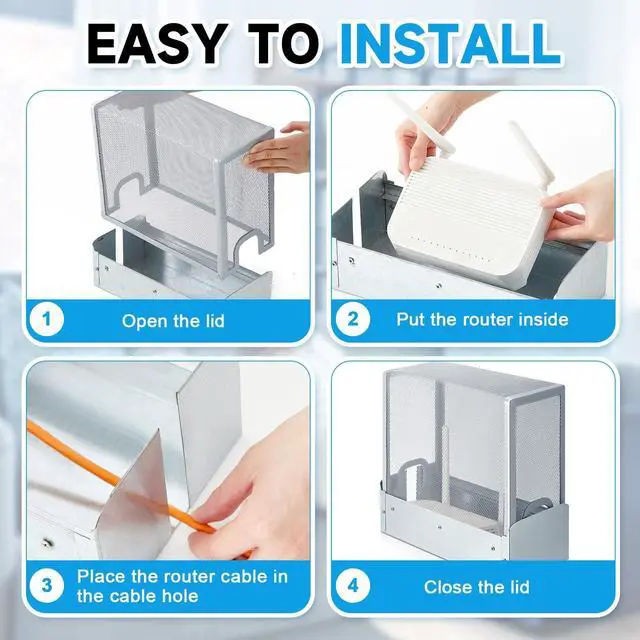 EASY TO INSTALL

1 Open the lid

2 Put the router inside

3 Place the router cable in the cable hole

4 Close the lid