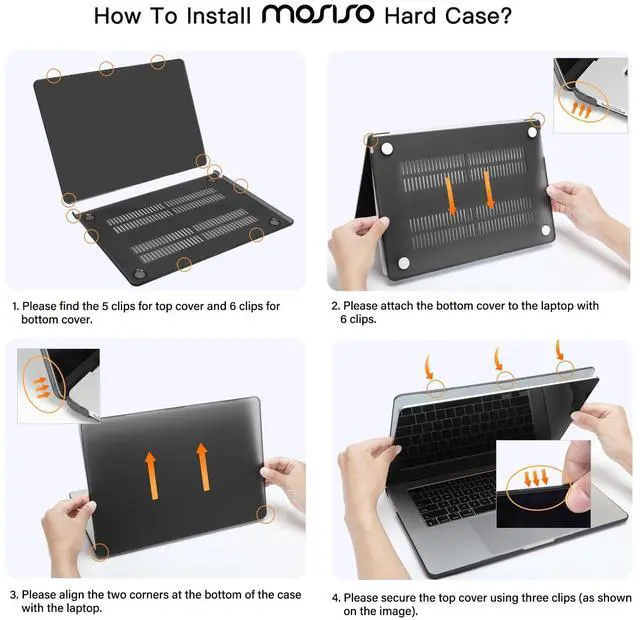 How To Install MOSISO Hard Case?

1. Please find the 5 clips for top cover and 6 clips for bottom cover.

2. Please attach the bottom cover to the laptop with 6 clips.

3. Please align the two corners at the bottom of the case with the laptop.

4. Please secure the top cover using three clips (as shown on the image).