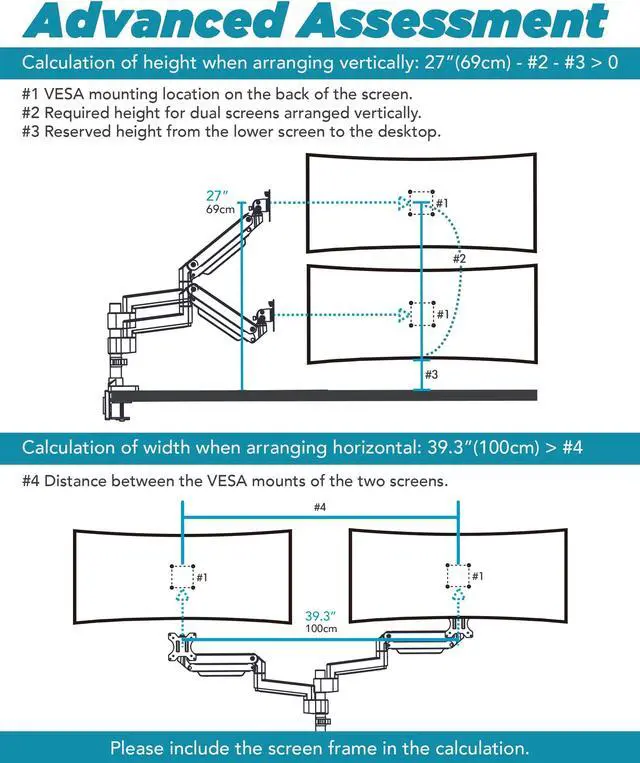 Advanced Assessment

Calculation of height when arranging vertically: 27"(69cm) - #2 - #3 > 0

#1 VESA mounting location on the back of the screen.
#2 Required height for dual screens arranged vertically.
#3 Reserved height from the lower screen to the desktop.

27"
69cm

#1

#2

#1

#3

Calculation of width when arranging horizontal: 39.3"(100cm) > #4

#4 Distance between the VESA mounts of the two screens.

#4

#1

#1

39.3"
100cm

Please include the screen frame in the calculation.