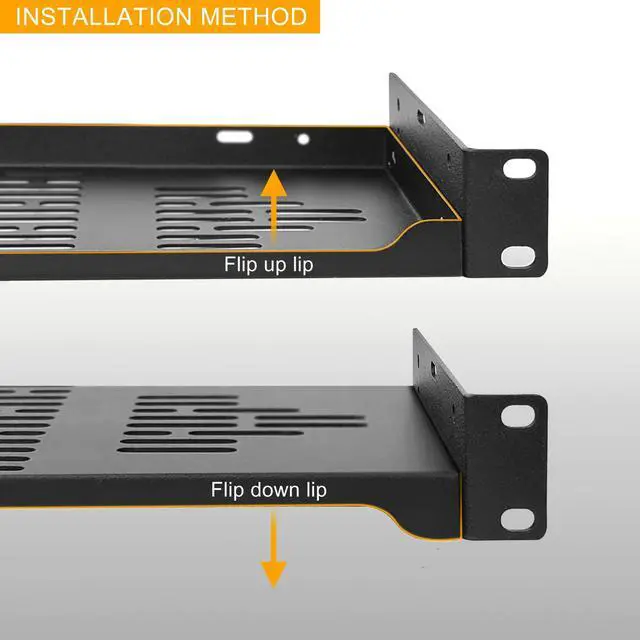 INSTALLATION METHOD

Flip up lip

Flip down lip