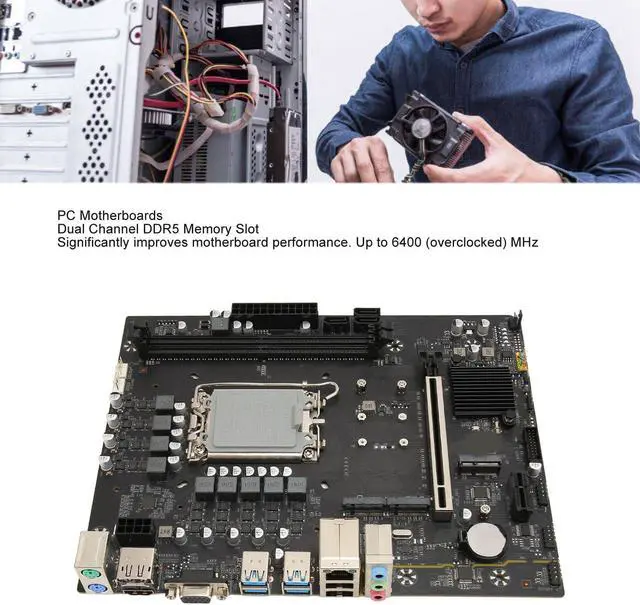 PC Motherboards
Dual Channel DDR5 Memory Slot
Significantly improves motherboard performance. Up to 6400 (overclocked) MHz