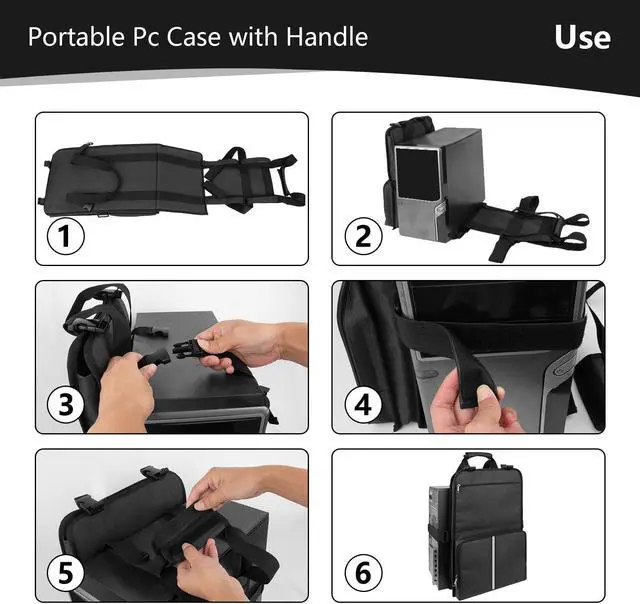 Portable Pc Case with Handle

Use

1

2

3

4

5

6