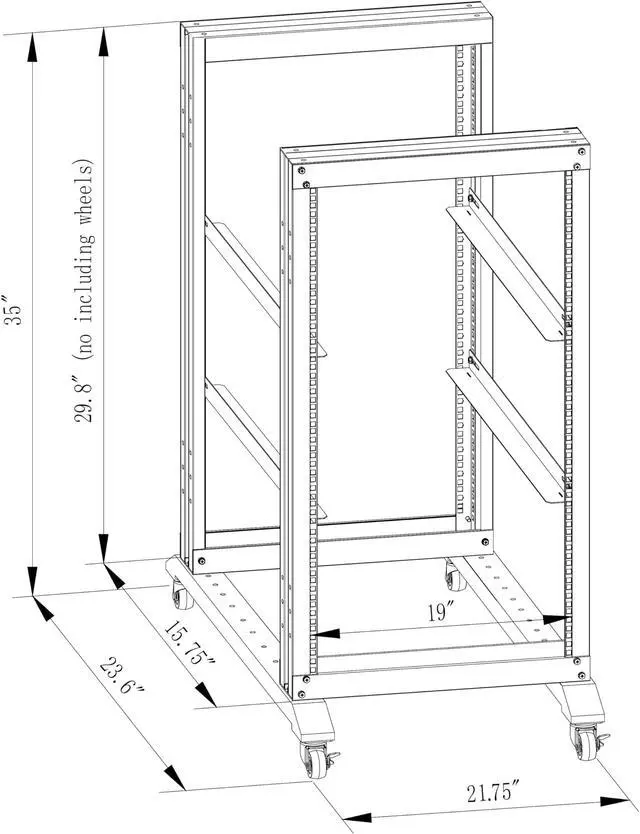 35"

29.8" (no including wheels)

19"

15.75"

23.6"

21.75"