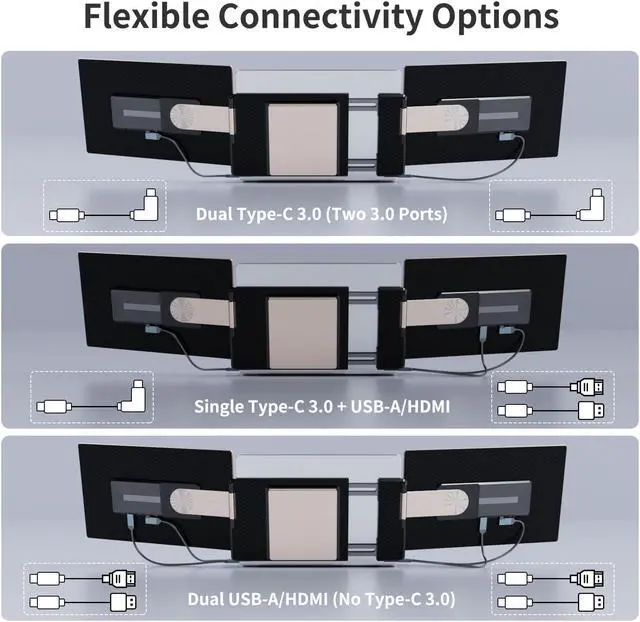 Flexible Connectivity Options

Dual Type-C 3.0 (Two 3.0 Ports)

Single Type-C 3.0 + USB-A/HDMI

Dual USB-A/HDMI (No Type-C 3.0)