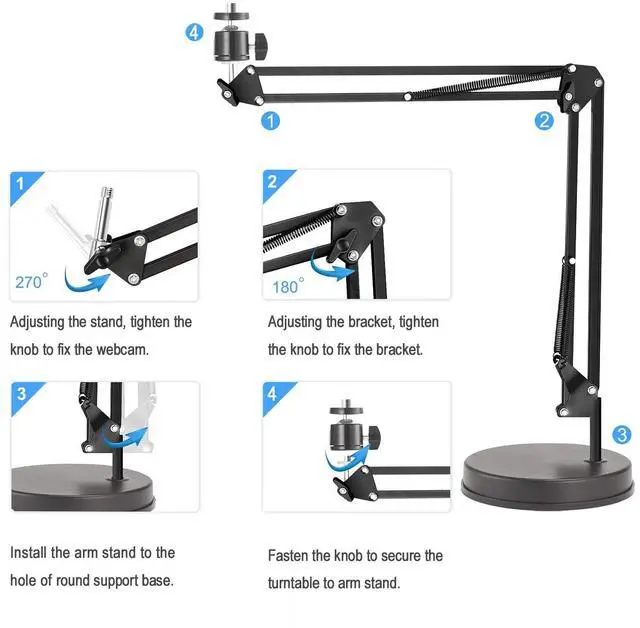 4

1

2

3

1

270°

Adjusting the stand, tighten the knob to fix the webcam.

2

180°

Adjusting the bracket, tighten the knob to fix the bracket.

3

Install the arm stand to the hole of round support base.

4

Fasten the knob to secure the turntable to arm stand.