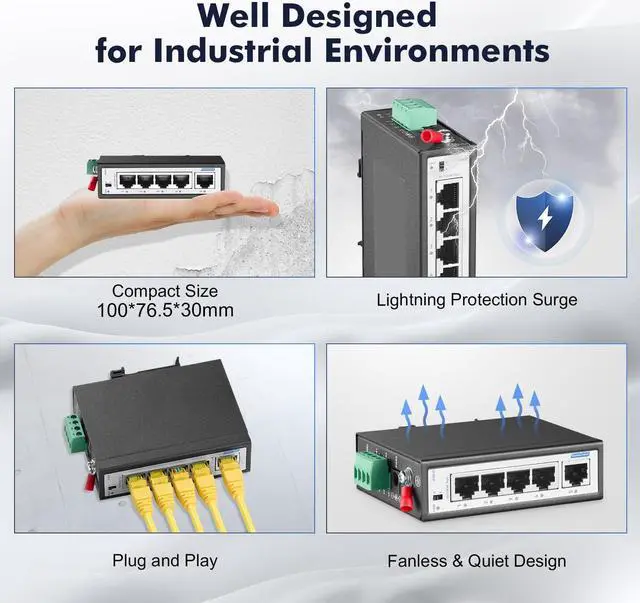 Well Designed for Industrial Environments

Compact Size
100*76.5*30mm

Lightning Protection Surge

Plug and Play

Fanless & Quiet Design