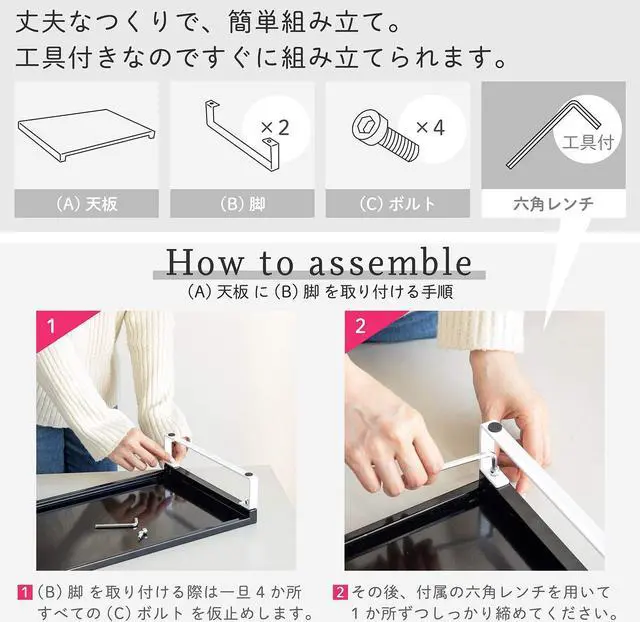 丈夫なつくりで、簡単組み立て。
工具付きなのですぐに組み立てられます。

(A) 天板

×2
(B) 脚

×4
(C) ボルト

工具付
六角レンチ

How to assemble
(A) 天板 に (B) 脚 を取り付ける手順

1

2

1 (B) 脚 を取り付ける際は一旦 4 か所すべての (C) ボルト を仮止めします。

2 その後、付属の六角レンチを用いて 1 か所ずつしっかり締めてください。