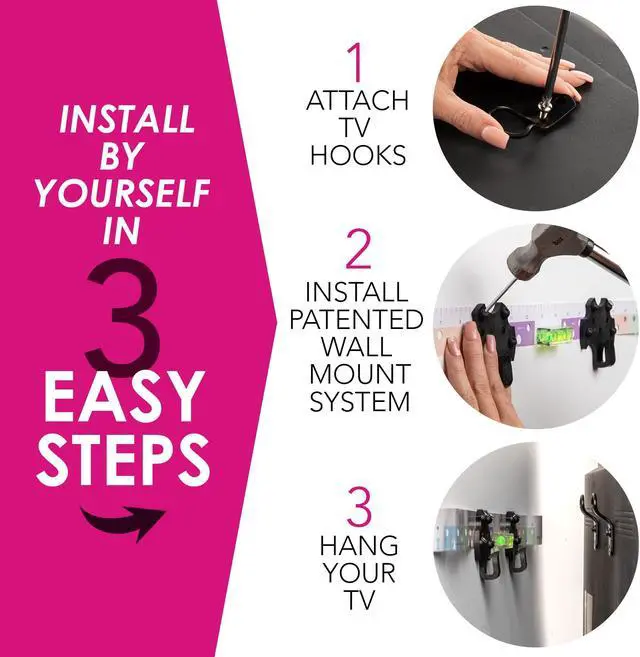 INSTALL BY YOURSELF IN 3 EASY STEPS

1
ATTACH TV HOOKS

2
INSTALL PATENTED WALL MOUNT SYSTEM

3
HANG YOUR TV