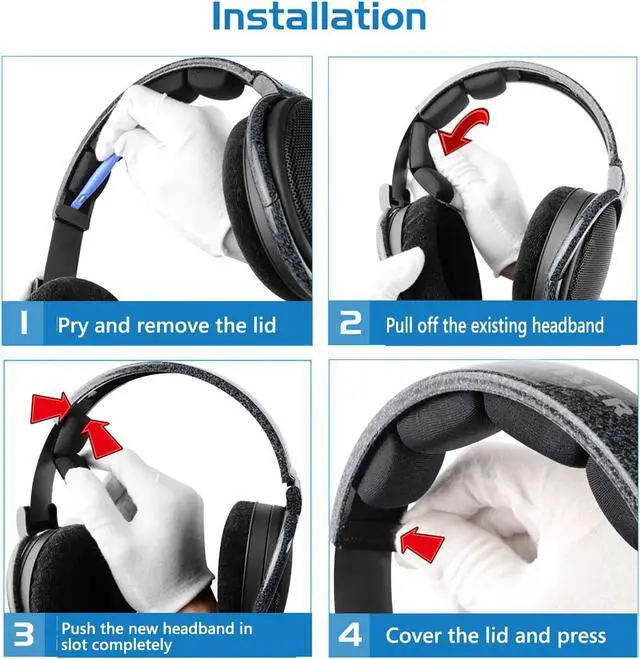 Installation

1 Pry and remove the lid

2 Pull off the existing headband

3 Push the new headband in slot completely

4 Cover the lid and press