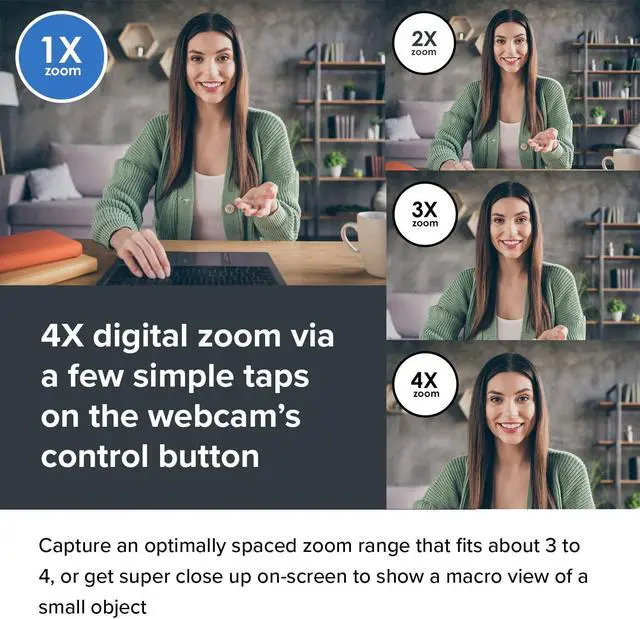 1X
zoom

2X
zoom

3X
zoom

4X
zoom

4X digital zoom via a few simple taps on the webcam's control button

Capture an optimally spaced zoom range that fits about 3 to 4, or get super close up on-screen to show a macro view of a small object