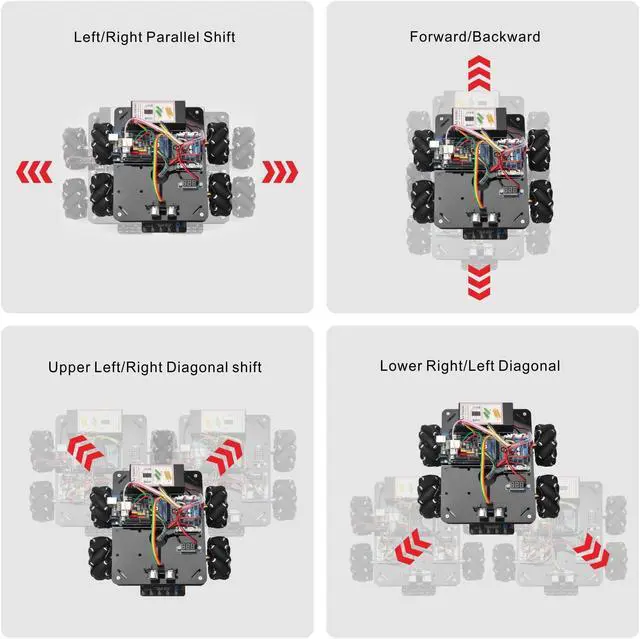 Left/Right Parallel Shift

Forward/Backward

Upper Left/Right Diagonal shift

Lower Right/Left Diagonal