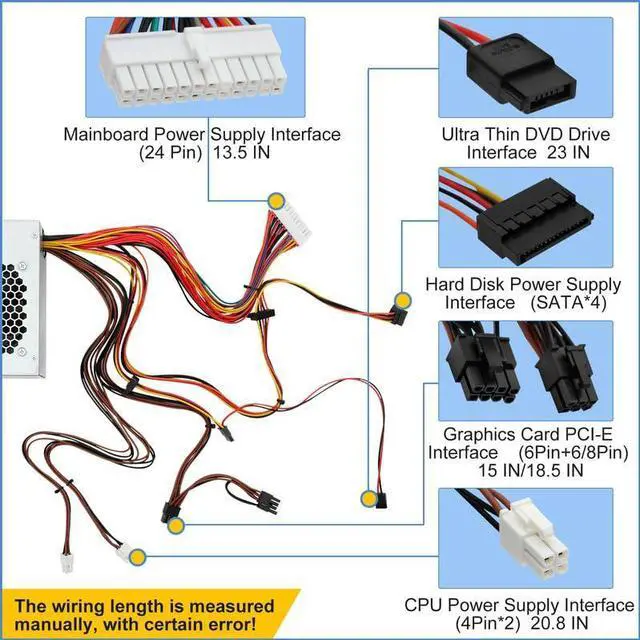 Mainboard Power Supply Interface
(24 Pin) 13.5 IN

Ultra Thin DVD Drive
Interface 23 IN

Hard Disk Power Supply
Interface (SATA*4)

Graphics Card PCI-E
Interface (6Pin+6/8Pin)
15 IN/18.5 IN

CPU Power Supply Interface
(4Pin*2) 20.8 IN

The wiring length is measured manually, with certain error!