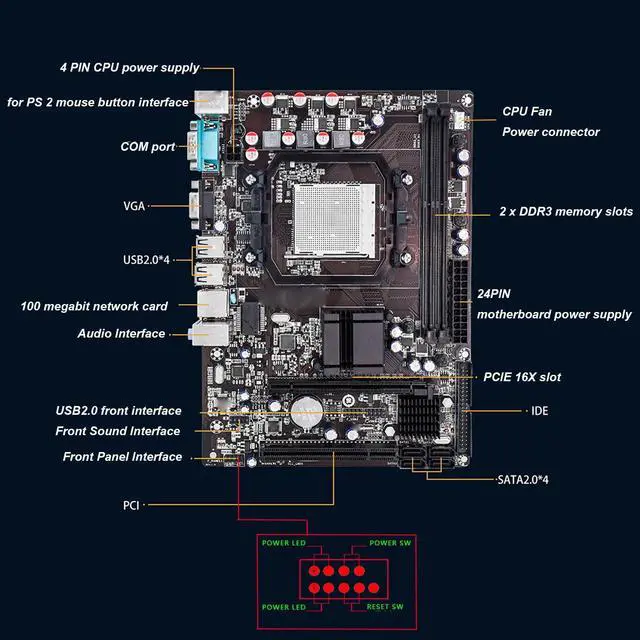 4 PIN CPU power supply

for PS 2 mouse button interface

COM port

VGA

USB2.0*4

100 megabit network card

Audio Interface

USB2.0 front interface

Front Sound Interface

Front Panel Interface

PCI

CPU Fan
Power connector

2 x DDR3 memory slots

24PIN
motherboard power supply

PCIE 16X slot

IDE

SATA2.0*4

POWER LED
POWER SW
POWER LED
RESET SW