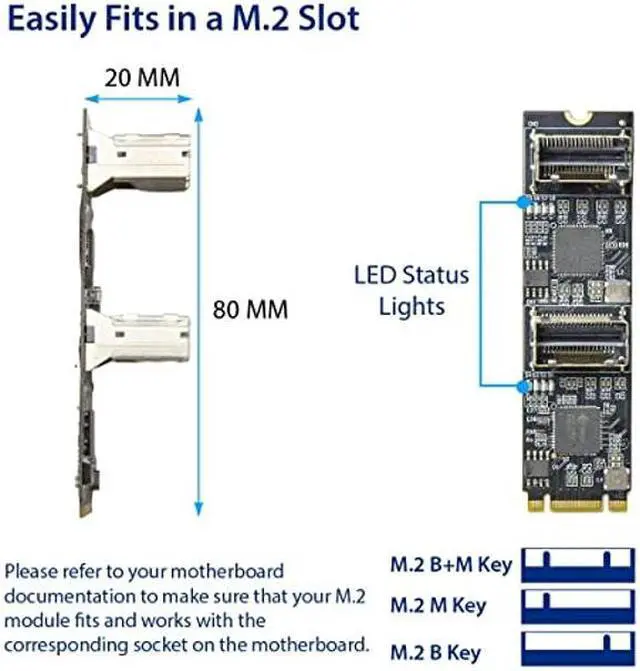 Easily Fits in a M.2 Slot

20 MM

80 MM

LED Status Lights

Please refer to your motherboard documentation to make sure that your M.2 module fits and works with the corresponding socket on the motherboard.

M.2 B+M Key

M.2 M Key

M.2 B Key