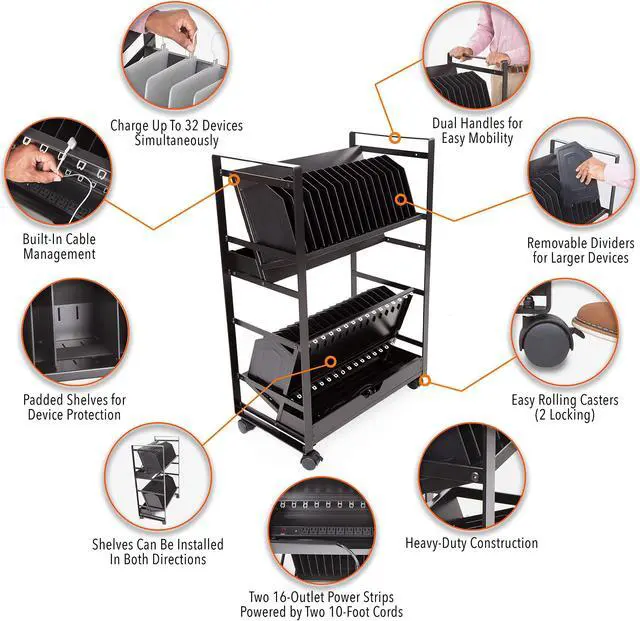 Charge Up To 32 Devices Simultaneously

Dual Handles for Easy Mobility

Built-In Cable Management

Removable Dividers for Larger Devices

Padded Shelves for Device Protection

Easy Rolling Casters (2 Locking)

Shelves Can Be Installed In Both Directions

Heavy-Duty Construction

Two 16-Outlet Power Strips Powered by Two 10-Foot Cords