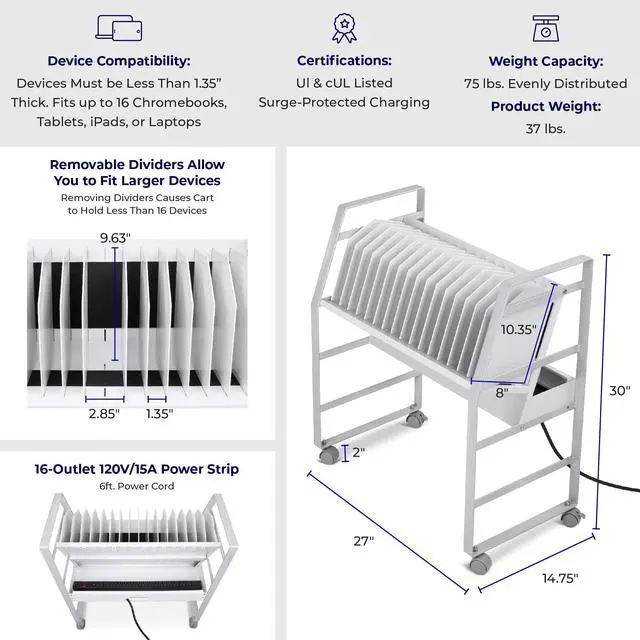 Device Compatibility:
Devices Must be Less Than 1.35" Thick. Fits up to 16 Chromebooks, Tablets, iPads, or Laptops

Certifications:
Ul & cUL Listed
Surge-Protected Charging

Weight Capacity:
75 lbs. Evenly Distributed
Product Weight:
37 lbs.

Removable Dividers Allow You to Fit Larger Devices
Removing Dividers Causes Cart to Hold Less Than 16 Devices

9.63"
2.85"
1.35"

16-Outlet 120V/15A Power Strip
6ft. Power Cord

10.35"
8"
30"
2"
27"
14.75"