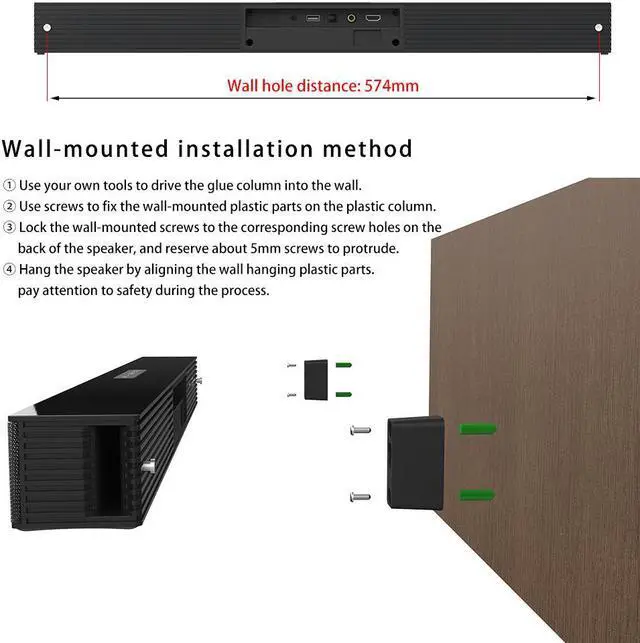 Wall hole distance: 574mm

Wall-mounted installation method

① Use your own tools to drive the glue column into the wall.
② Use screws to fix the wall-mounted plastic parts on the plastic column.
③ Lock the wall-mounted screws to the corresponding screw holes on the back of the speaker, and reserve about 5mm screws to protrude.
④ Hang the speaker by aligning the wall hanging plastic parts. pay attention to safety during the process.