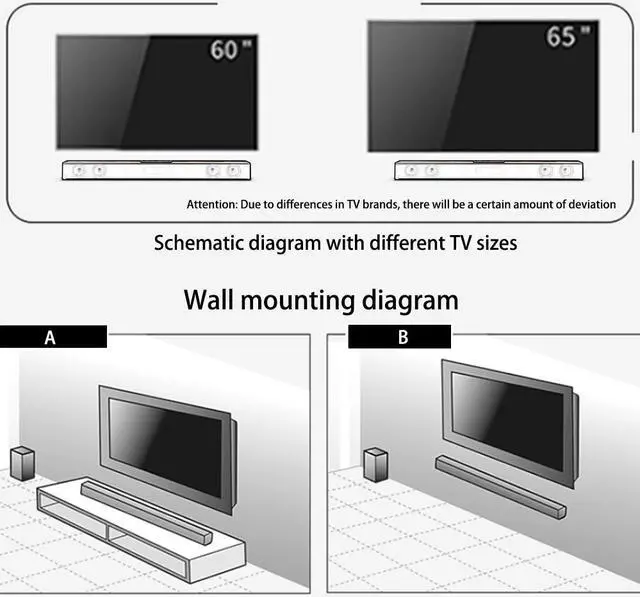 60"

65"

Attention: Due to differences in TV brands, there will be a certain amount of deviation

Schematic diagram with different TV sizes

Wall mounting diagram

A

B