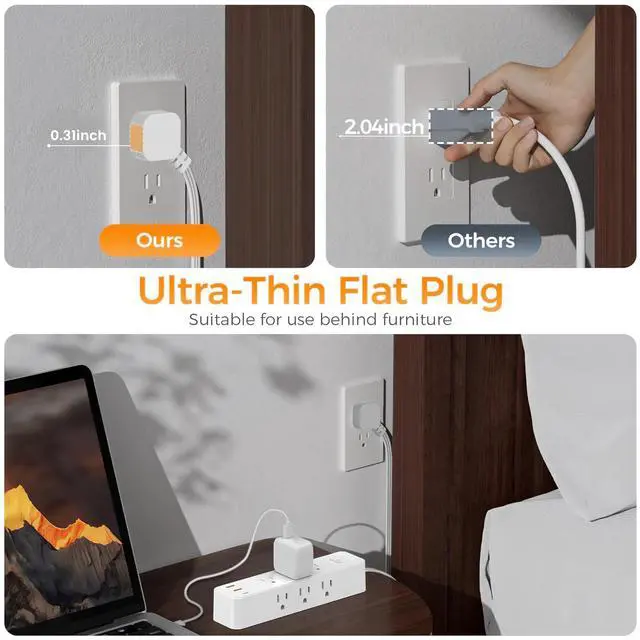 0.31inch

Ours

2.04inch

Others

Ultra-Thin Flat Plug

Suitable for use behind furniture