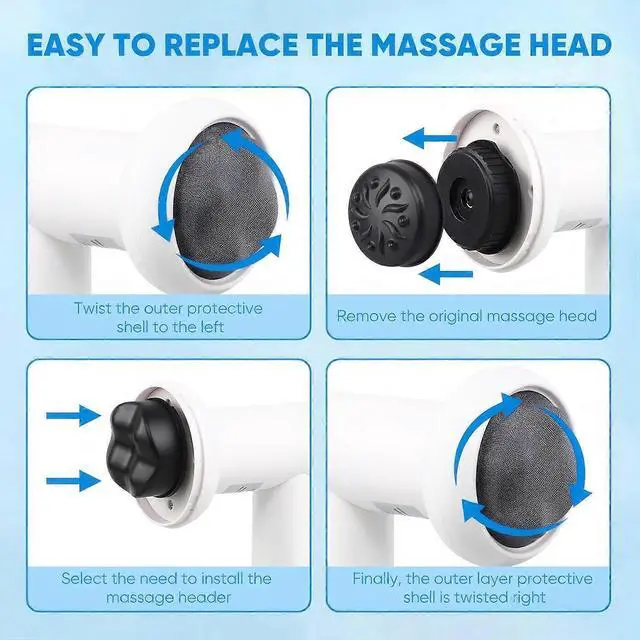 EASY TO REPLACE THE MASSAGE HEAD

Twist the outer protective shell to the left

Remove the original massage head

Select the need to install the massage header

Finally, the outer layer protective shell is twisted right