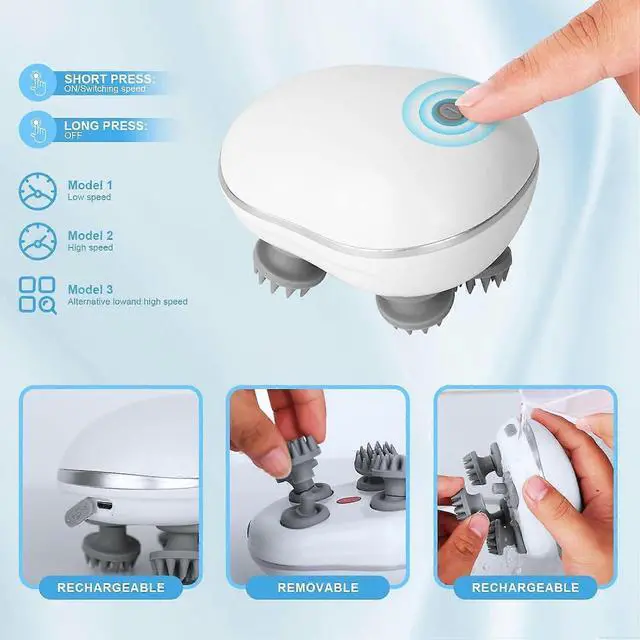 SHORT PRESS:
ON/Switching speed

LONG PRESS:
OFF

Model 1
Low speed

Model 2
High speed

Model 3
Alternative lowand high speed

RECHARGEABLE

REMOVABLE

RECHARGEABLE