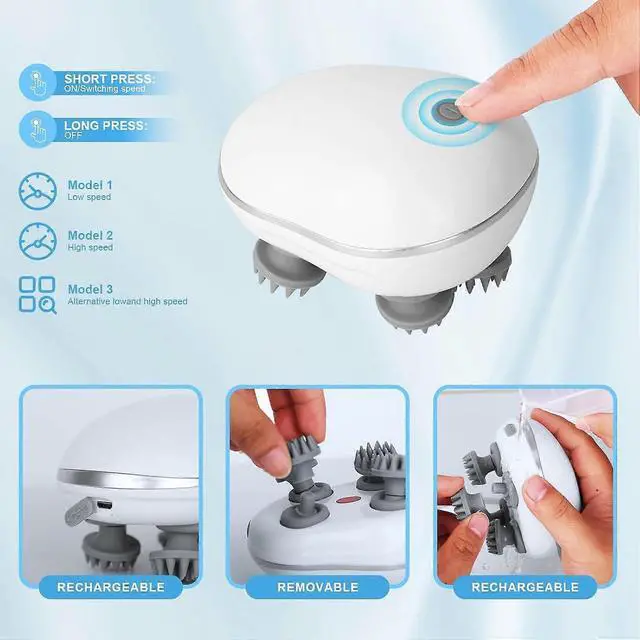 SHORT PRESS:
ON/Switching speed

LONG PRESS:
OFF

Model 1
Low speed

Model 2
High speed

Model 3
Alternative lowand high speed

RECHARGEABLE

REMOVABLE

RECHARGEABLE