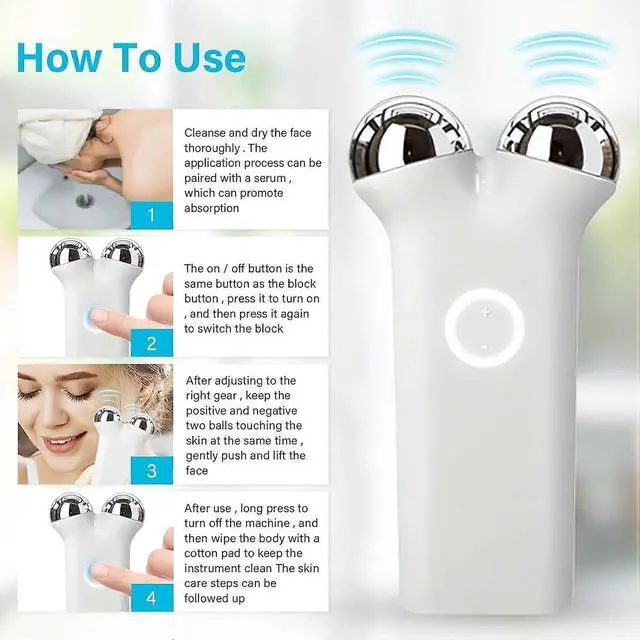 How To Use

1

Cleanse and dry the face thoroughly . The application process can be paired with a serum , which can promote absorption

2

The on / off button is the same button as the block button , press it to turn on , and then press it again to switch the block

3

After adjusting to the right gear , keep the positive and negative two balls touching the skin at the same time , gently push and lift the face

4

After use , long press to turn off the machine , and then wipe the body with a cotton pad to keep the instrument clean The skin care steps can be followed up

+

-