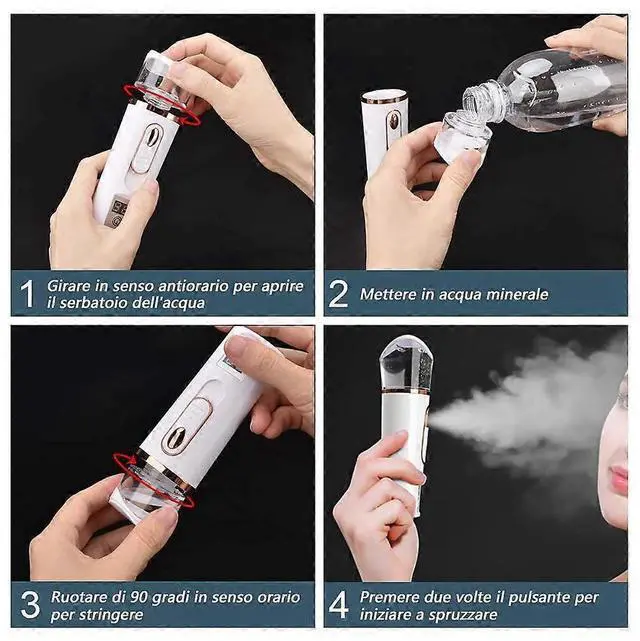 1 Girare in senso antiorario per aprire il serbatoio dell'acqua

2 Mettere in acqua minerale

3 Ruotare di 90 gradi in senso orario per stringere

4 Premere due volte il pulsante per iniziare a spruzzare